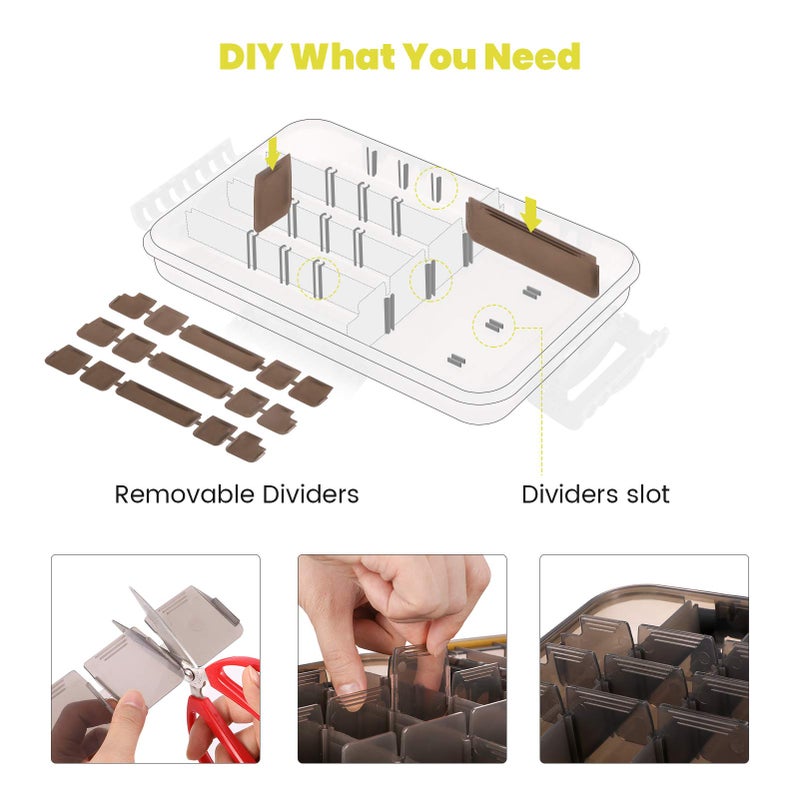 DIY What You Need

Removable Dividers

Dividers slot